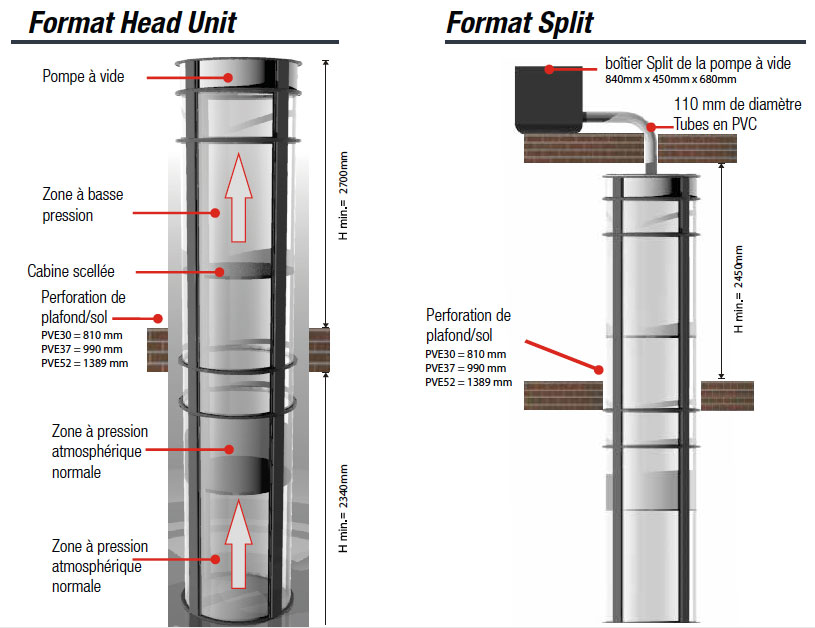 Format Head Unit

Pompe à vide

Zone à basse pression

Cabine scellée

Perforation de plafond/sol
PVE30 = 810 mm
PVE37 = 990 mm
PVE52 = 1389 mm

Zone à pression atmosphérique normale

Zone à pression atmosphérique normale

H min.= 2700mm

H min.= 2340mm

Format Split

boîtier Split de la pompe à vide
840mm x 450mm x 680mm

110 mm de diamètre
Tubes en PVC

Perforation de plafond/sol
PVE30 = 810 mm
PVE37 = 990 mm
PVE52 = 1389 mm

H min.= 2450mm